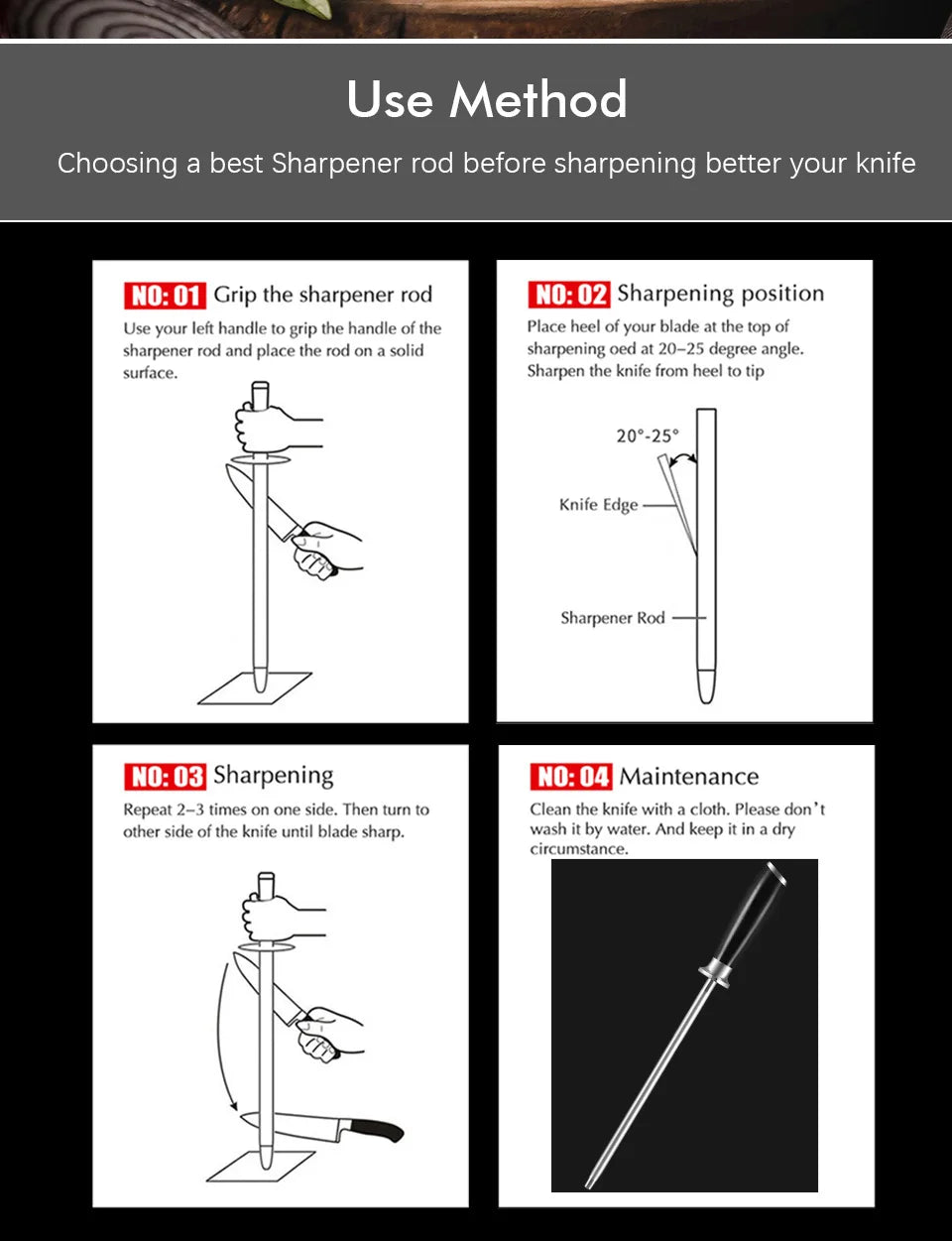 Use Method

Choosing a best Sharpener rod before sharpening better your knife

NO: 01 Grip the sharpener rod

Use your left handle to grip the handle of the sharpener rod and place the rod on a solid surface.

NO: 02 Sharpening position

Place heel of your blade at the top of sharpening oed at 20–25 degree angle. Sharpen the knife from heel to tip

20°-25°

Knife Edge

Sharpener Rod

NO: 03 Sharpening

Repeat 2–3 times on one side. Then turn to other side of the knife until blade sharp.

NO: 04 Maintenance

Clean the knife with a cloth. Please don't wash it by water. And keep it in a dry circumstance.